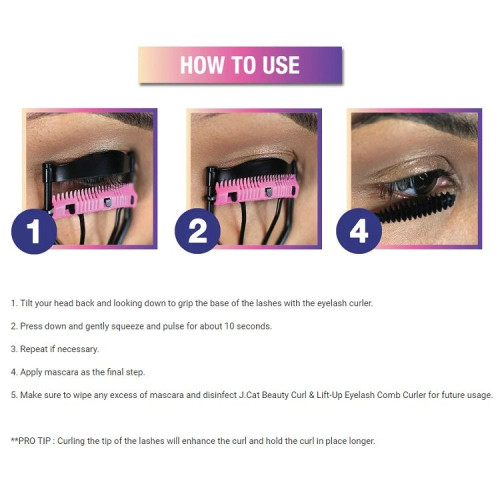 HOW TO USE

1

2

4

1. Tilt your head back and looking down to grip the base of the lashes with the eyelash curler.

2. Press down and gently squeeze and pulse for about 10 seconds.

3. Repeat if necessary.

4. Apply mascara as the final step.

5. Make sure to wipe any excess of mascara and disinfect J.Cat Beauty Curl & Lift-Up Eyelash Comb Curler for future usage.

**PRO TIP : Curling the tip of the lashes will enhance the curl and hold the curl in place longer.